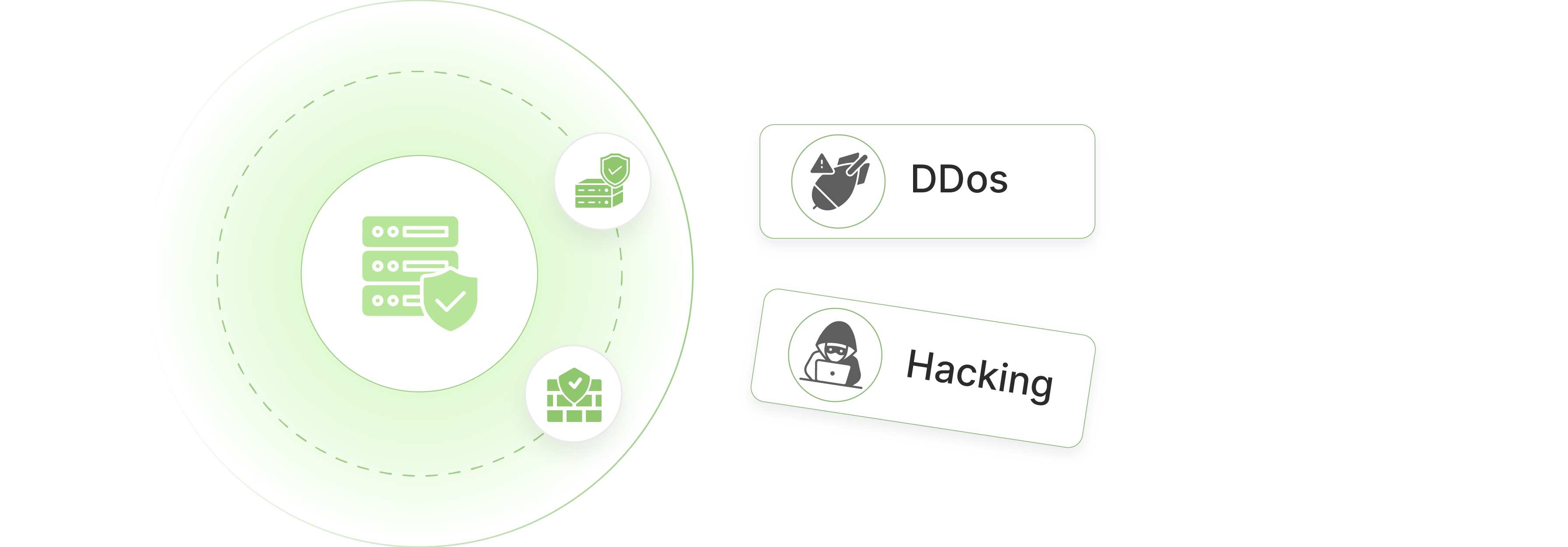 DDos

Hacking